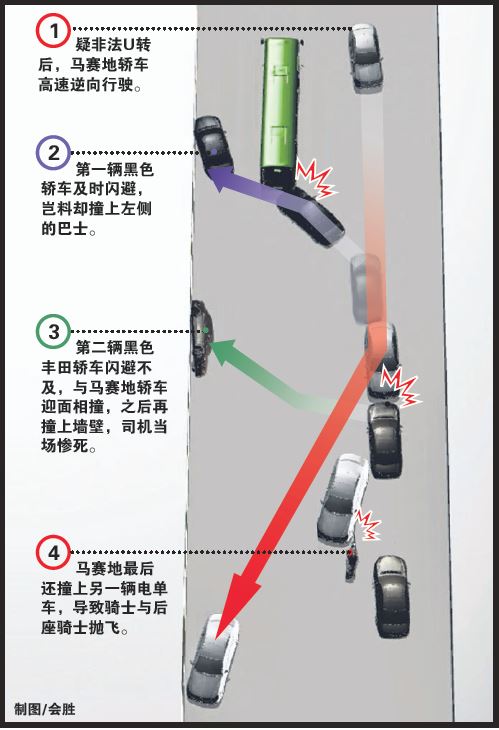 1 疑非法U转后，马赛地轿车高速逆向行驶。

2 第一辆黑色轿车及时闪避，岂料却撞上左侧的巴士。

3 第二辆黑色丰田轿车闪避不及，与马赛地轿车迎面相撞，之后再撞上墙壁，司机当场惨死。

4 马赛地最后还撞上另一辆电单车，导致骑士与后座骑士抛飞。

制图/会胜