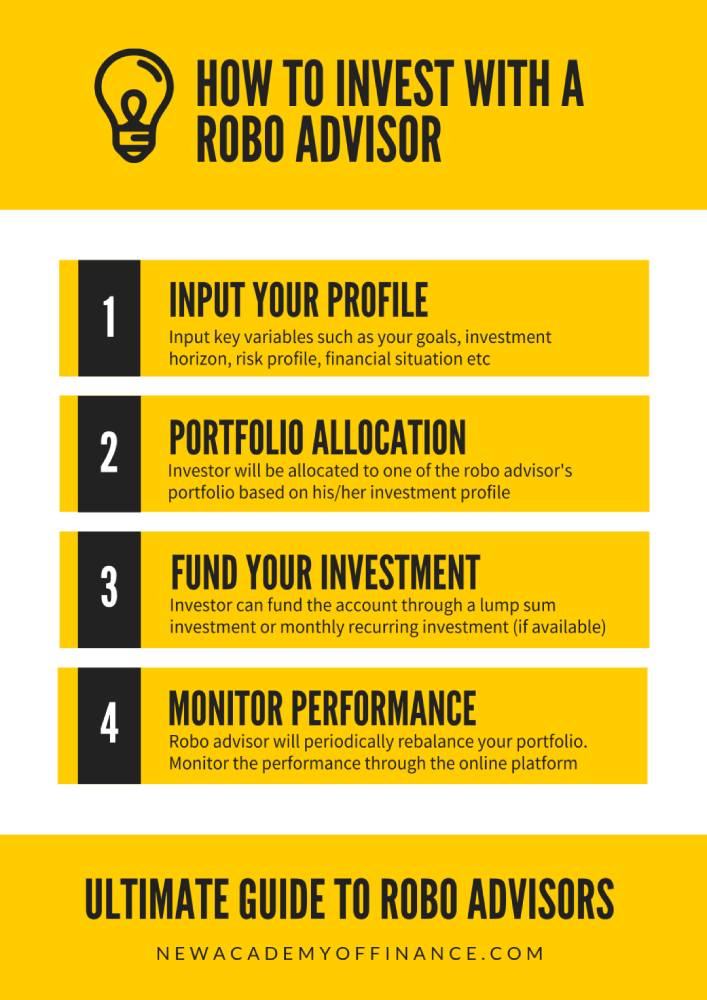 HOW TO INVEST WITH A ROBO ADVISOR

1

INPUT YOUR PROFILE

Input key variables such as your goals, investment horizon, risk profile, financial situation etc

2

PORTFOLIO ALLOCATION

Investor will be allocated to one of the robo advisor's portfolio based on his/her investment profile

3

FUND YOUR INVESTMENT

Investor can fund the account through a lump sum investment or monthly recurring investment (if available)

4

MONITOR PERFORMANCE

Robo advisor will periodically rebalance your portfolio. Monitor the performance through the online platform

ULTIMATE GUIDE TO ROBO ADVISORS

NEWACADEMYOFFINANCE.COM