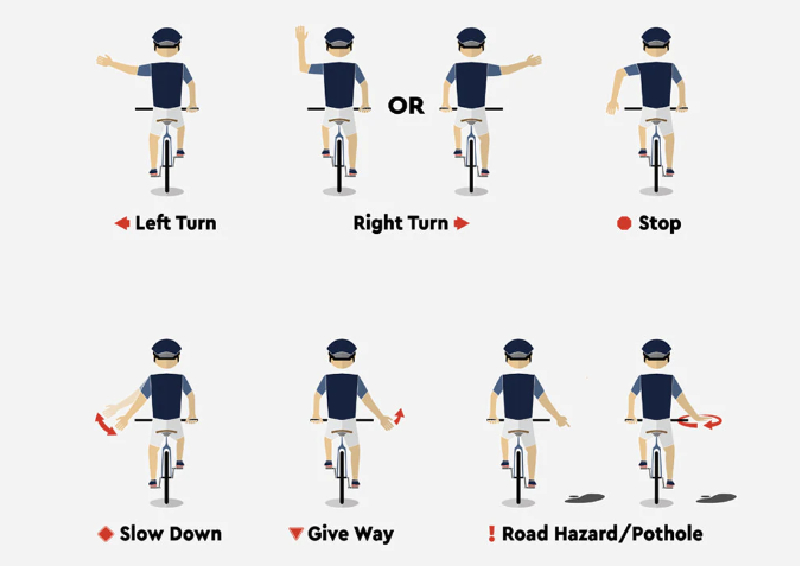 OR

Left Turn

Right Turn

Stop

Slow Down

Give Way

! Road Hazard/Pothole