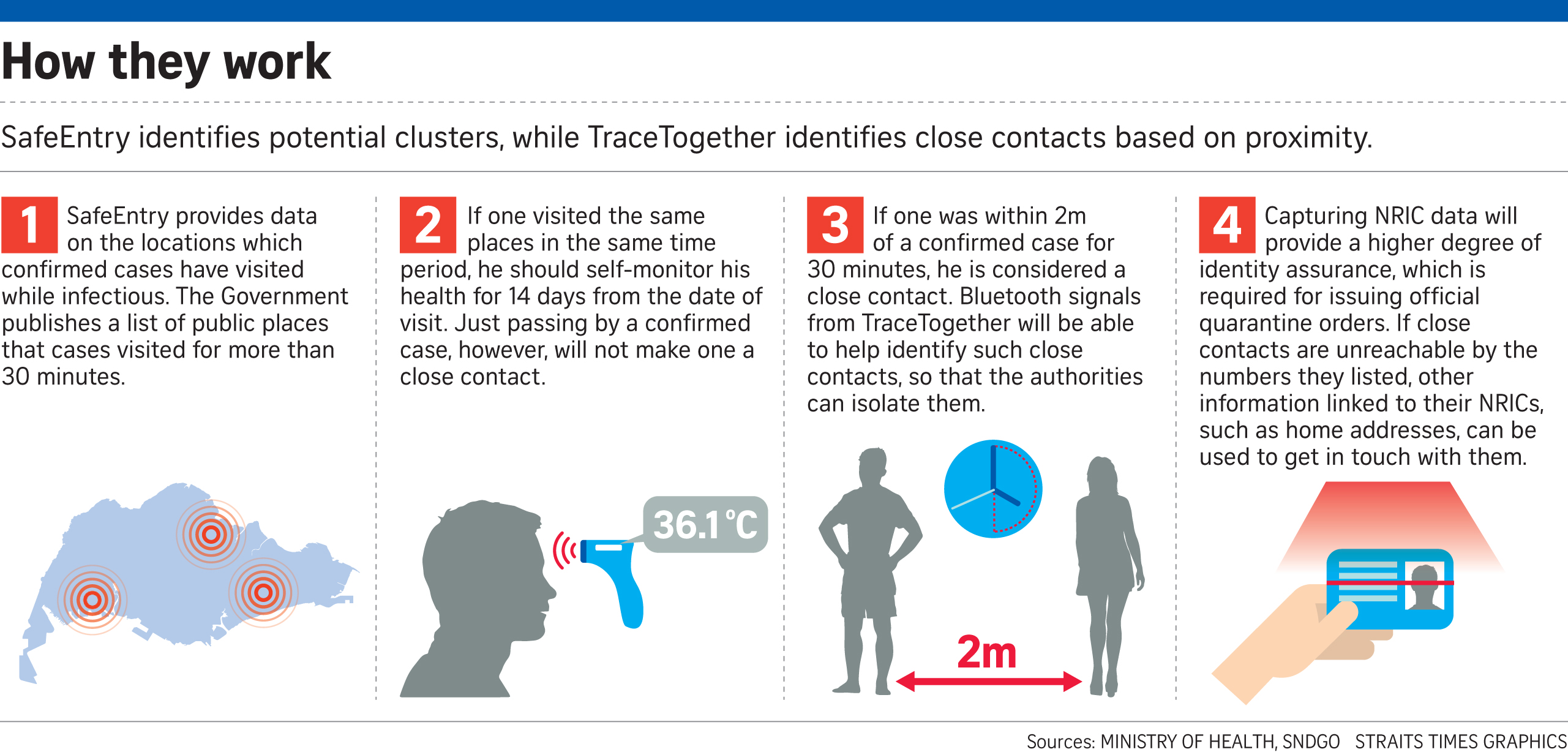 How they work

SafeEntry identifies potential clusters, while TraceTogether identifies close contacts based on proximity.

1 SafeEntry provides data on the locations which confirmed cases have visited while infectious. The Government publishes a list of public places that cases visited for more than 30 minutes.

2 If one visited the same places in the same time period, he should self-monitor his health for 14 days from the date of visit. Just passing by a confirmed case, however, will not make one a close contact.

36.1°C

3 If one was within 2m of a confirmed case for 30 minutes, he is considered a close contact. Bluetooth signals from TraceTogether will be able to help identify such close contacts, so that the authorities can isolate them.

2m

4 Capturing NRIC data will provide a higher degree of identity assurance, which is required for issuing official quarantine orders. If close contacts are unreachable by the numbers they listed, other information linked to their NRICs, such as home addresses, can be used to get in touch with them.

Sources: MINISTRY OF HEALTH, SNDGO STRAITS TIMES GRAPHICS