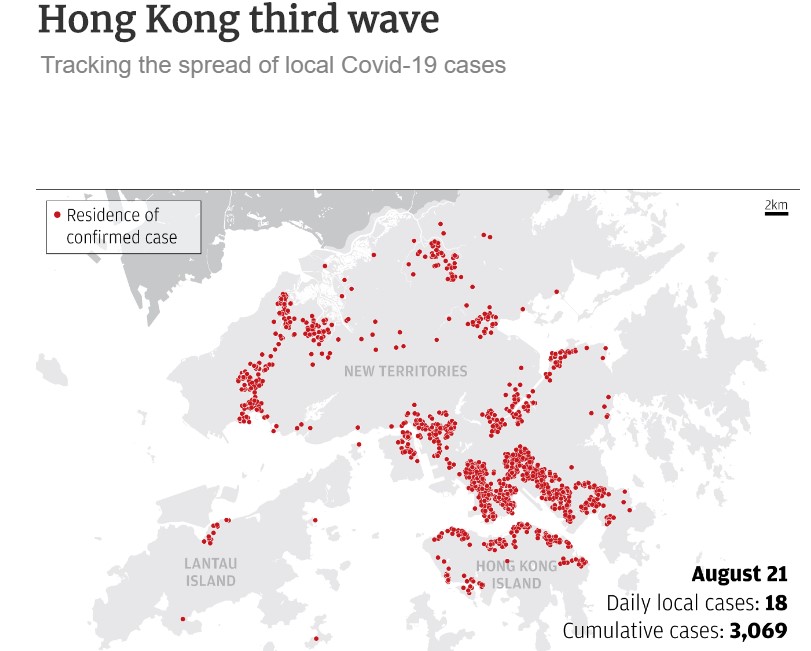 Hong Kong third wave

Tracking the spread of local Covid-19 cases

Residence of confirmed case

2km

NEW TERRITORIES

LANTAU ISLAND

HONG KONG ISLAND

August 21
Daily local cases: 18
Cumulative cases: 3,069