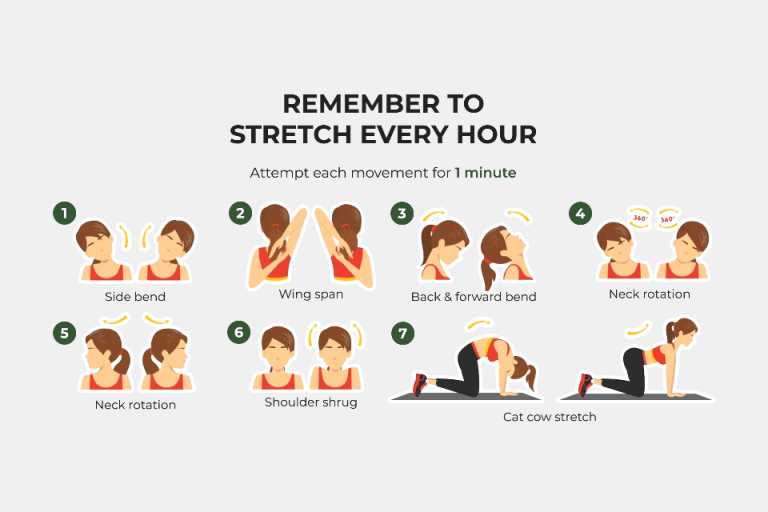 REMEMBER TO STRETCH EVERY HOUR

Attempt each movement for 1 minute

1
Side bend

2
Wing span

3
Back & forward bend

4
360° 360°
Neck rotation

5
Neck rotation

6
Shoulder shrug

7
Cat cow stretch