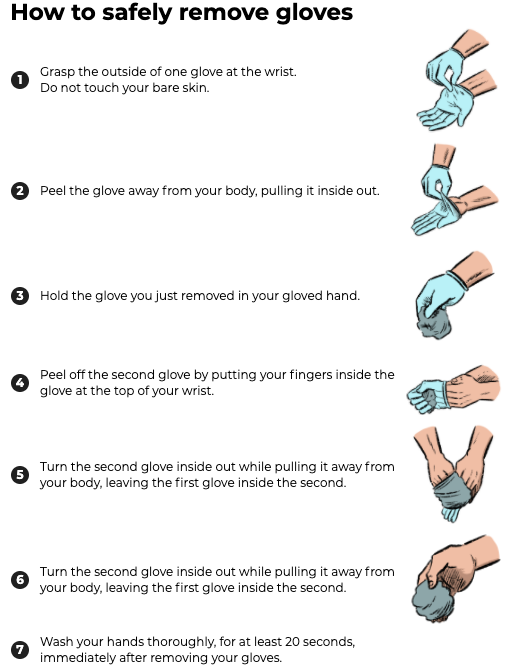 How to safely remove gloves

1 Grasp the outside of one glove at the wrist. Do not touch your bare skin.

2 Peel the glove away from your body, pulling it inside out.

3 Hold the glove you just removed in your gloved hand.

4 Peel off the second glove by putting your fingers inside the glove at the top of your wrist.

5 Turn the second glove inside out while pulling it away from your body, leaving the first glove inside the second.

6 Turn the second glove inside out while pulling it away from your body, leaving the first glove inside the second.

7 Wash your hands thoroughly, for at least 20 seconds, immediately after removing your gloves.