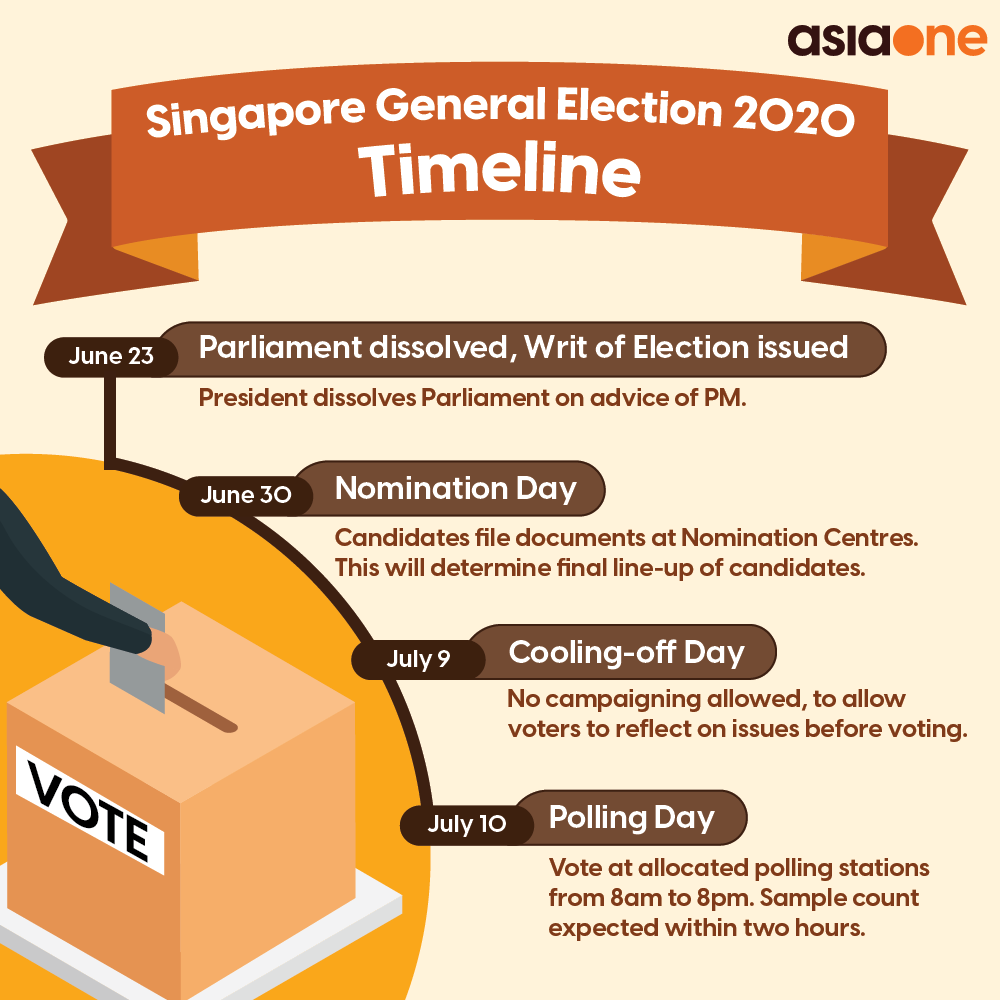 asiaone

Singapore General Election 2020
Timeline

June 23 Parliament dissolved, Writ of Election issued

President dissolves Parliament on advice of PM.

June 30 Nomination Day

Candidates file documents at Nomination Centres. This will determine final line-up of candidates.

July 9 Cooling-off Day

No campaigning allowed, to allow voters to reflect on issues before voting.

July 10 Polling Day

Vote at allocated polling stations from 8am to 8pm. Sample count expected within two hours.

VOTE