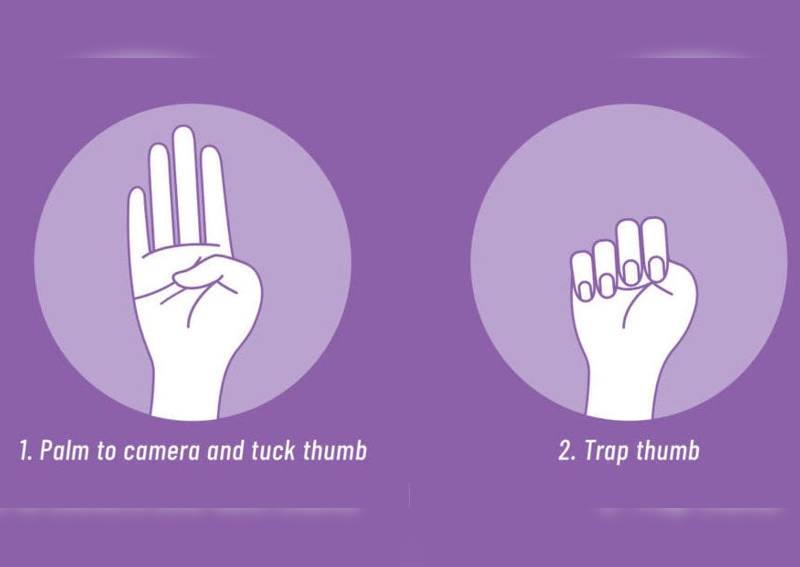 1. Palm to camera and tuck thumb

2. Trap thumb