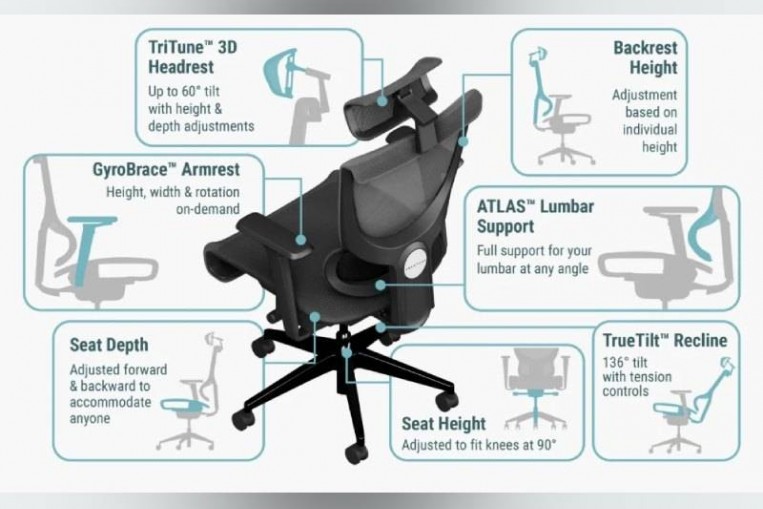 TriTune™ 3D Headrest
Up to 60° tilt with height & depth adjustments

Backrest Height
Adjustment based on individual height

GyroBrace™ Armrest
Height, width & rotation on-demand

ATLAS™ Lumbar Support
Full support for your lumbar at any angle

Seat Depth
Adjusted forward & backward to accommodate anyone

Seat Height
Adjusted to fit knees at 90°

TrueTilt™ Recline
136° tilt with tension controls